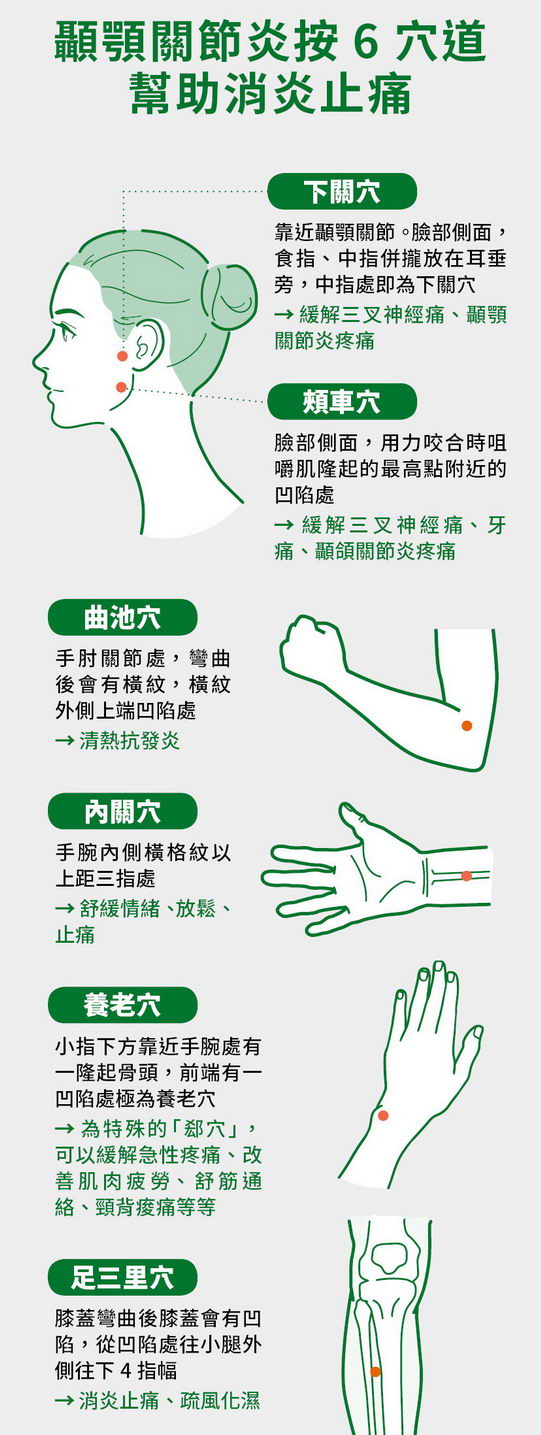 顳顎關節炎按 6 穴道
幫助消炎止痛

下關穴

靠近顳顎關節。臉部側面，食指、中指併攏放在耳垂旁，中指處即為下關穴
→ 緩解三叉神經痛、顳顎關節炎疼痛

頰車穴

臉部側面，用力咬合時咀嚼肌隆起的最高點附近的凹陷處
→ 緩解三叉神經痛、牙痛、顳頜關節炎疼痛

曲池穴

手肘關節處，彎曲後會有橫紋，橫紋外側上端凹陷處
→ 清熱抗發炎

內關穴

手腕內側橫格紋以上距三指處
→ 舒緩情緒、放鬆、止痛

養老穴

小指下方靠近手腕處有一隆起骨頭，前端有一凹陷處極為養老穴
→ 為特殊的「郄穴」，可以緩解急性疼痛、改善肌肉疲勞、舒筋通絡、頸背痠痛等等

足三里穴

膝蓋彎曲後膝蓋會有凹陷，從凹陷處往小腿外側往下 4 指幅
→ 消炎止痛、疏風化濕