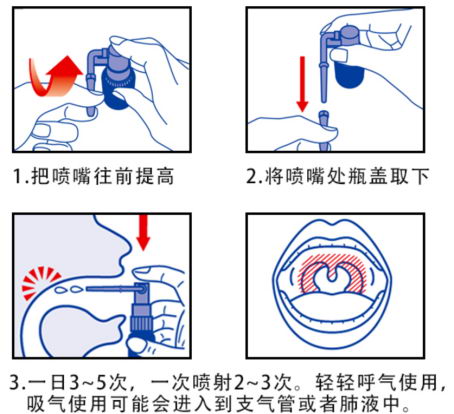 1.把喷嘴往前提高

2.将喷嘴处瓶盖取下

3.一日3~5次，一次喷射2~3次。轻轻呼气使用，吸气使用可能会进入到支气管或者肺液中。