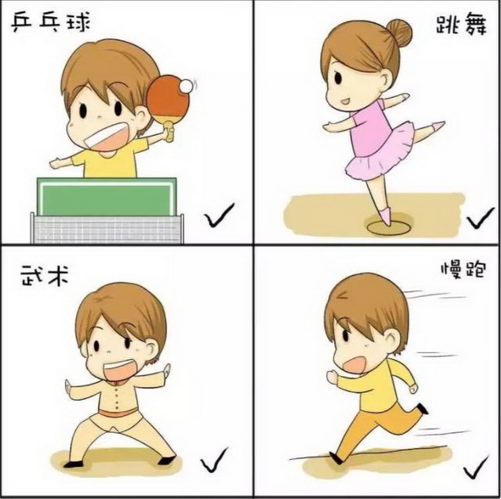 乒乓球
✓

跳舞
✓

武术
✓

慢跑
✓