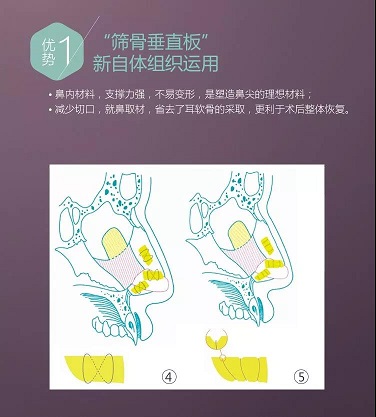 优势 1

“筛骨垂直板”
新自体组织运用

• 鼻内材料，支撑力强，不易变形，是塑造鼻尖的理想材料；
• 减少切口，就鼻取材，省去了耳软骨的采取，更利于术后整体恢复。

④

⑤