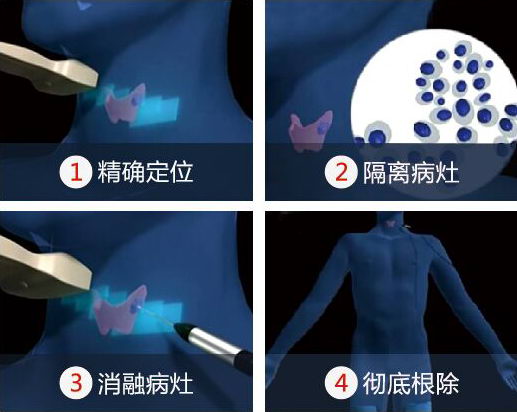 1 精确定位

2 隔离病灶

3 消融病灶

4 彻底根除