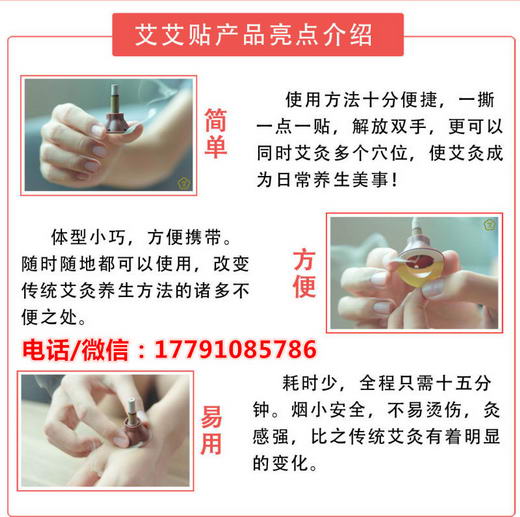 艾艾贴产品亮点介绍

简单

使用方法十分便捷，一撕一点一贴，解放双手，更可以同时艾灸多个穴位，使艾灸成为日常养生美事！

体型小巧，方便携带。随时随地都可以使用，改变传统艾灸养生方法的诸多不便之处。

方便

电话/微信：17791085786

易用

耗时少，全程只需十五分钟。烟小安全，不易烫伤，灸感强，比之传统艾灸有着明显的变化。