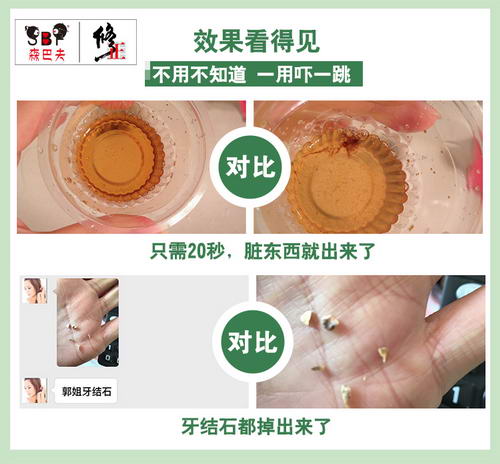 SBF
森巴夫
修正

效果看得见
不用不知道 一用吓一跳

对比

只需20秒，脏东西就出来了

郭姐牙结石

对比

牙结石都掉出来了